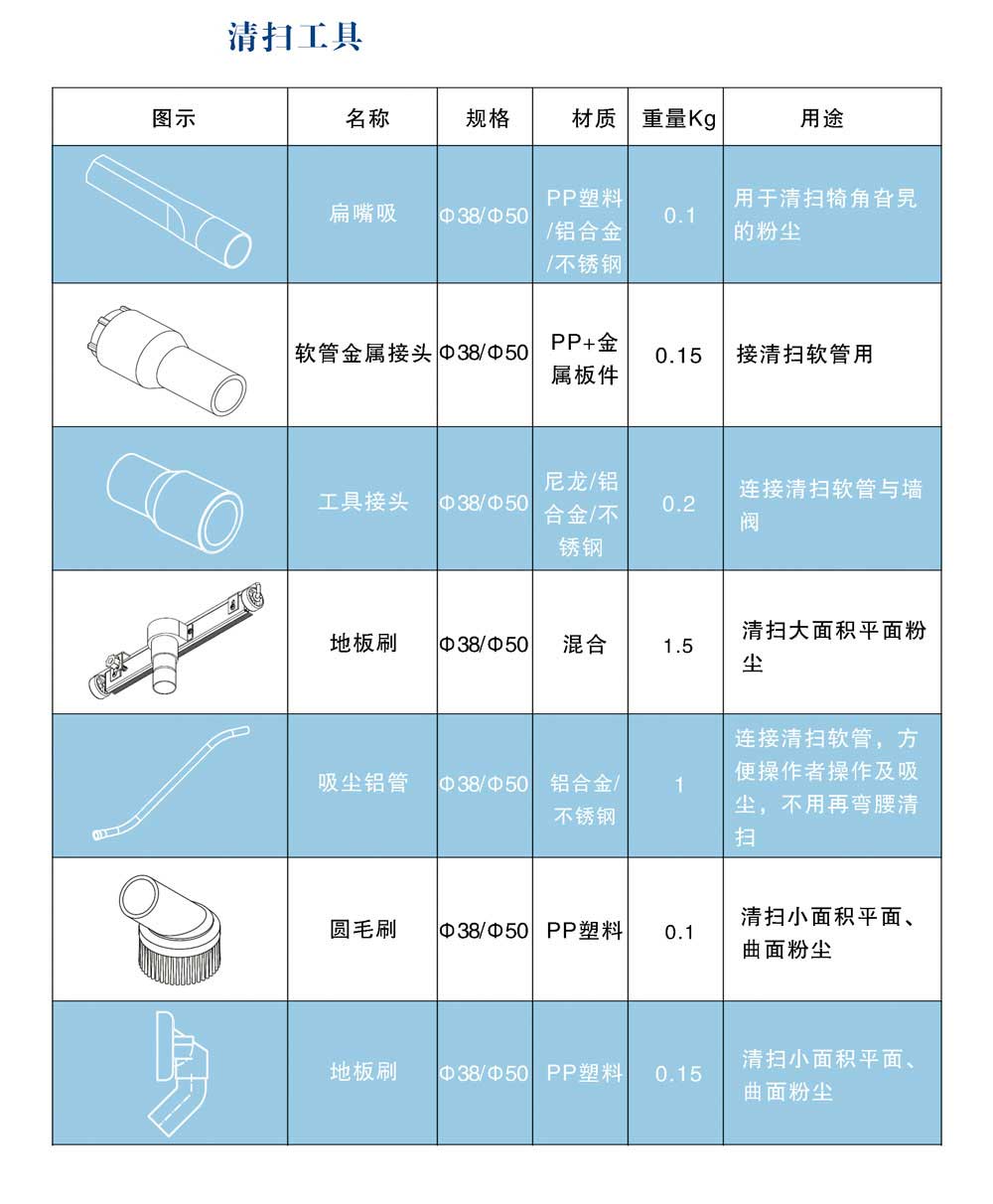 清扫工具

| 图示 | 名称 | 规格 | 材质 | 重量Kg | 用途 |
|---|---|---|---|---|---|
| | 扁嘴吸 | Φ38/Φ50 | PP塑料/铝合金/不锈钢 | 0.1 | 用于清扫犄角旮旯的粉尘 |
| | 软管金属接头 | Φ38/Φ50 | PP+金属板件 | 0.15 | 接清扫软管用 |
| | 工具接头 | Φ38/Φ50 | 尼龙/铝合金/不锈钢 | 0.2 | 连接清扫软管与墙阀 |
| | 地板刷 | Φ38/Φ50 | 混合 | 1.5 | 清扫大面积平面粉尘 |
| | 吸尘铝管 | Φ38/Φ50 | 铝合金/不锈钢 | 1 | 连接清扫软管，方便操作者操作及吸尘，不用再弯腰清扫 |
| | 圆毛刷 | Φ38/Φ50 | PP塑料 | 0.1 | 清扫小面积平面、曲面粉尘 |
| | 地板刷 | Φ38/Φ50 | PP塑料 | 0.15 | 清扫小面积平面、曲面粉尘 |